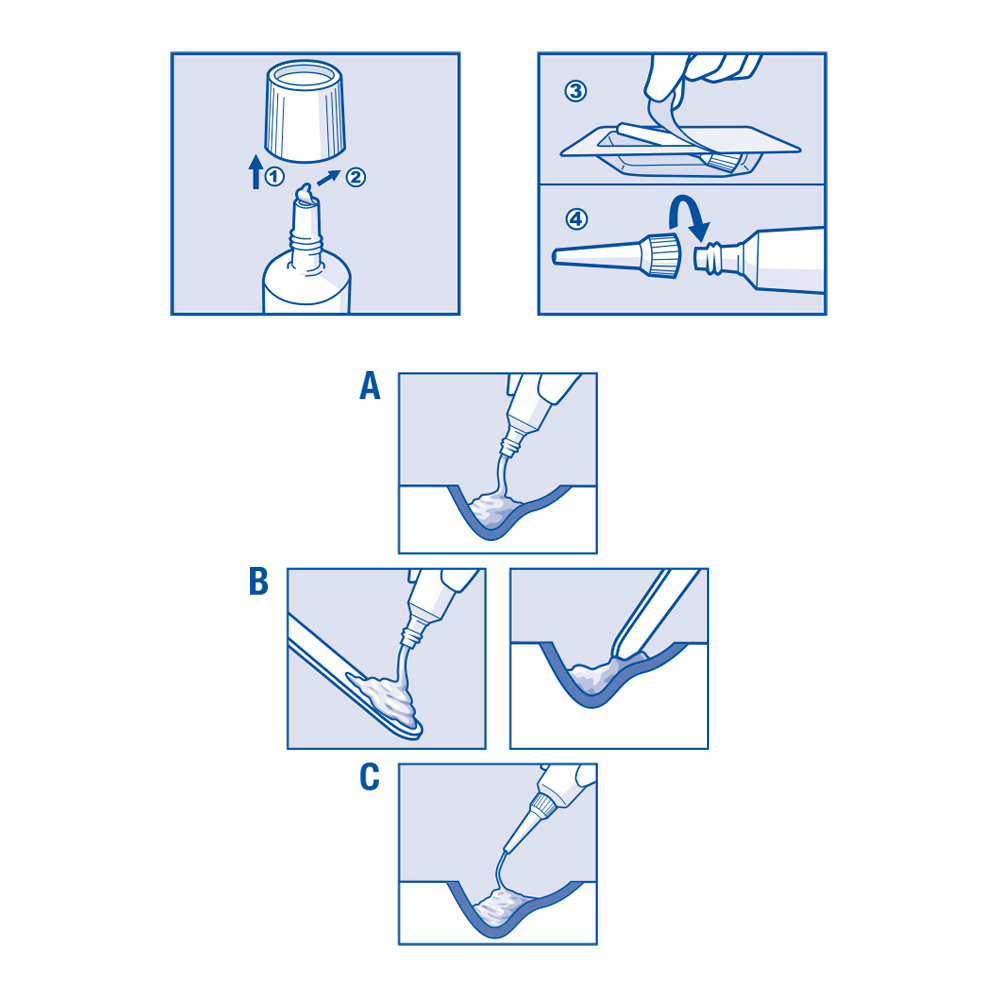 ① ②

③

④

A

B

C